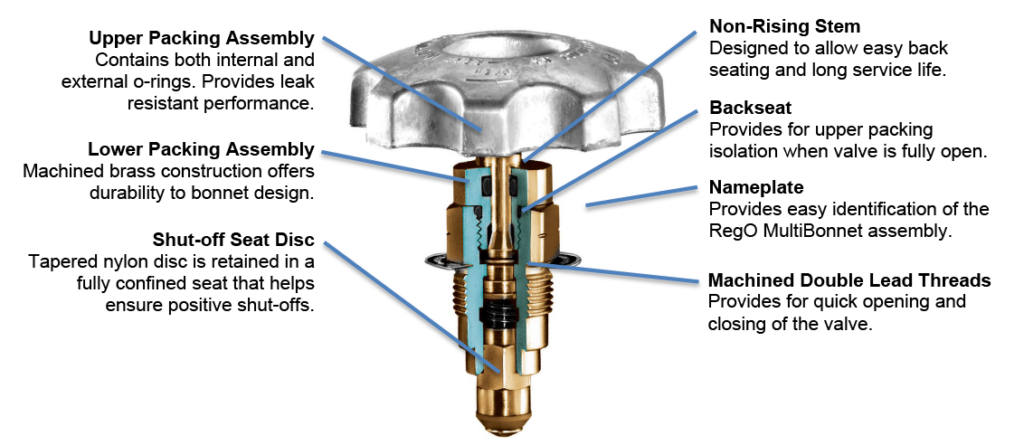 **Upper Packing Assembly**
Contains both internal and external o-rings. Provides leak resistant performance.

**Lower Packing Assembly**
Machined brass construction offers durability to bonnet design.

**Shut-off Seat Disc**
Tapered nylon disc is retained in a fully confined seat that helps ensure positive shut-offs.

**Non-Rising Stem**
Designed to allow easy back seating and long service life.

**Backseat**
Provides for upper packing isolation when valve is fully open.

**Nameplate**
Provides easy identification of the RegO MultiBonnet assembly.

**Machined Double Lead Threads**
Provides for quick opening and closing of the valve.